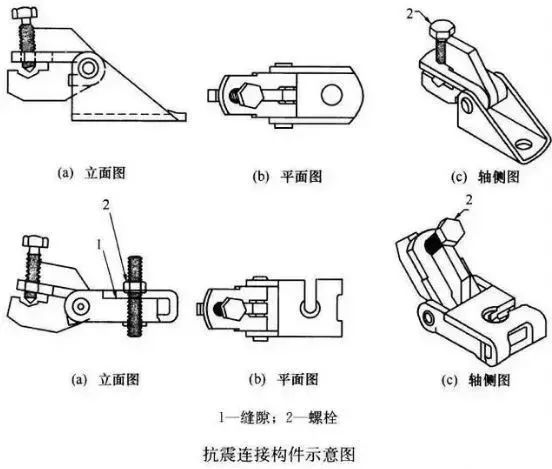 2

(a) 立面图

(b) 平面图

(c) 轴侧图

2

1

2

(a) 立面图

(b) 平面图

(c) 轴侧图

1—缝隙；2—螺栓

抗震连接构件示意图